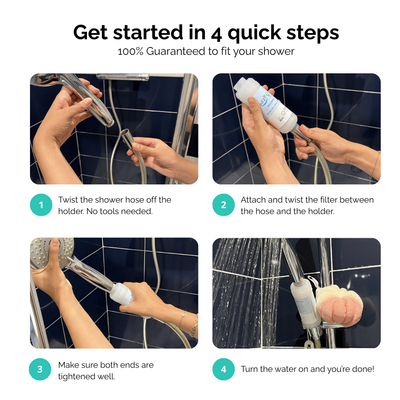 Get started in 4 quick steps

100% Guaranteed to fit your shower

1 Twist the shower hose off the holder. No tools needed.

2 Attach and twist the filter between the hose and the holder.

3 Make sure both ends are tightened well.

4 Turn the water on and you're done!